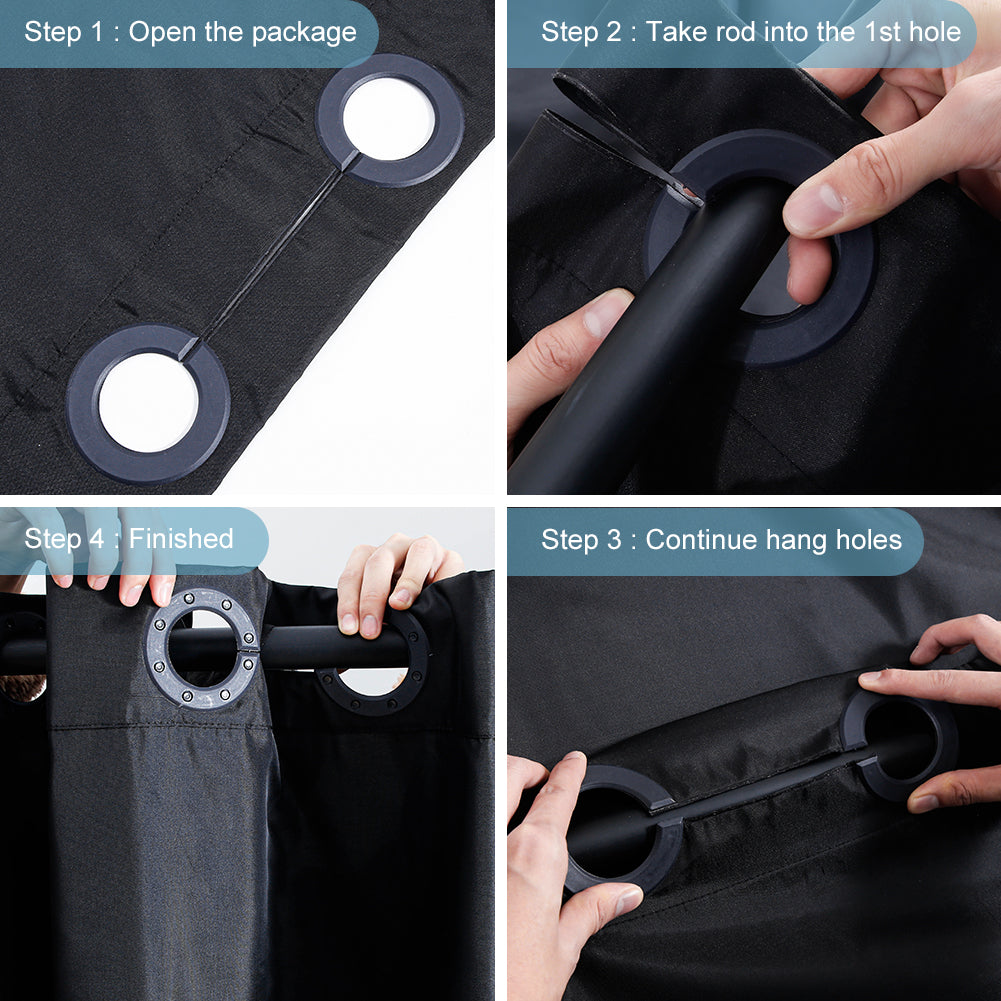 Step 1 : Open the package

Step 2 : Take rod into the 1st hole

Step 4 : Finished

Step 3 : Continue hang holes